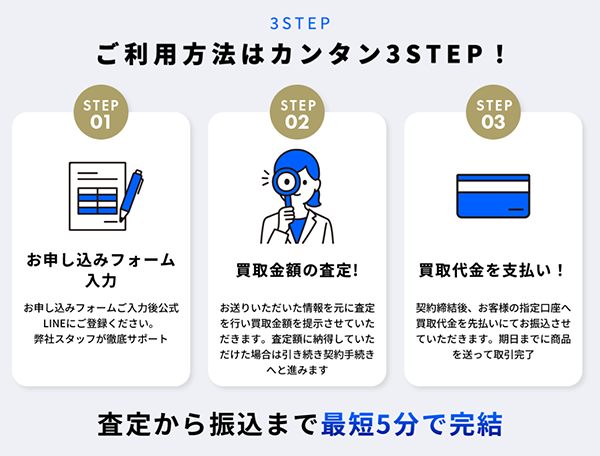 3STEP

ご利用方法はカンタン3STEP！

STEP 01

お申し込みフォーム入力

お申し込みフォームご入力後公式LINEにご登録ください。弊社スタッフが徹底サポート

STEP 02

買取金額の査定!

お送りいただいた情報を元に査定を行い買取金額を提示させていただきます。査定額に納得していただけた場合は引き続き契約手続きへと進みます

STEP 03

買取代金を支払い！

契約締結後、お客様の指定口座へ買取代金を先払いにてお振込させていただきます。期日までに商品を送って取引完了

査定から振込まで最短5分で完結